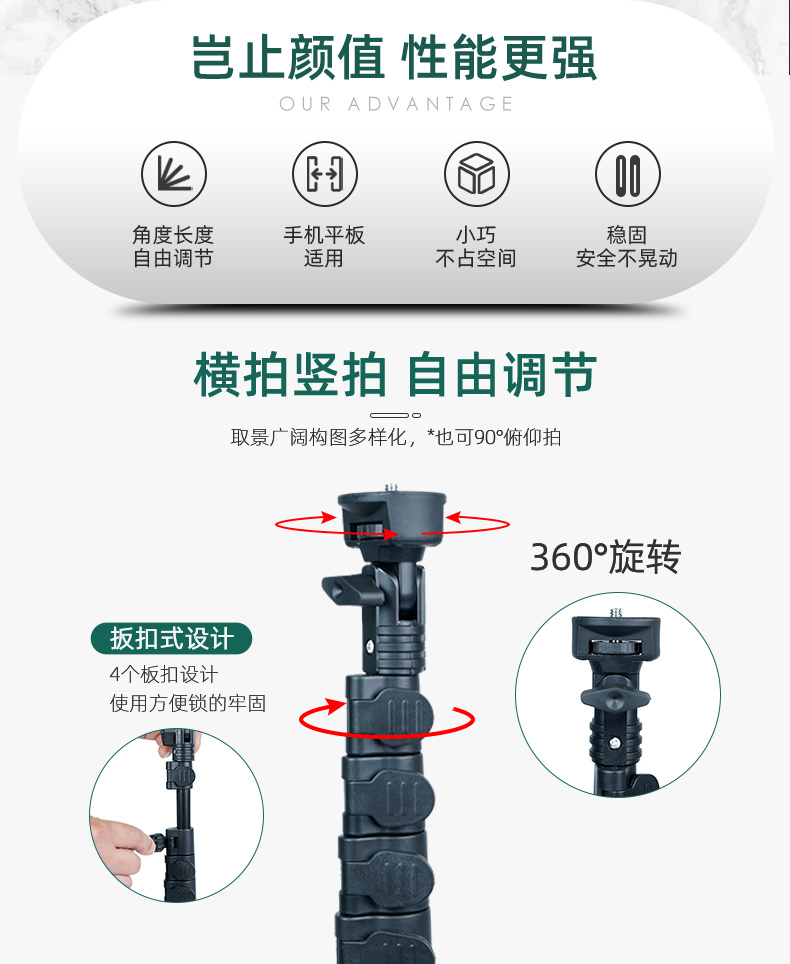 岂止颜值 性能更强
OUR ADVANTAGE

角度长度
自由调节

手机平板
适用

小巧
不占空间

稳固
安全不晃动

横拍竖拍 自由调节
取景广阔构图多样化，*也可90°俯仰拍

360°旋转

扳扣式设计
4个板扣设计
使用方便锁的牢固