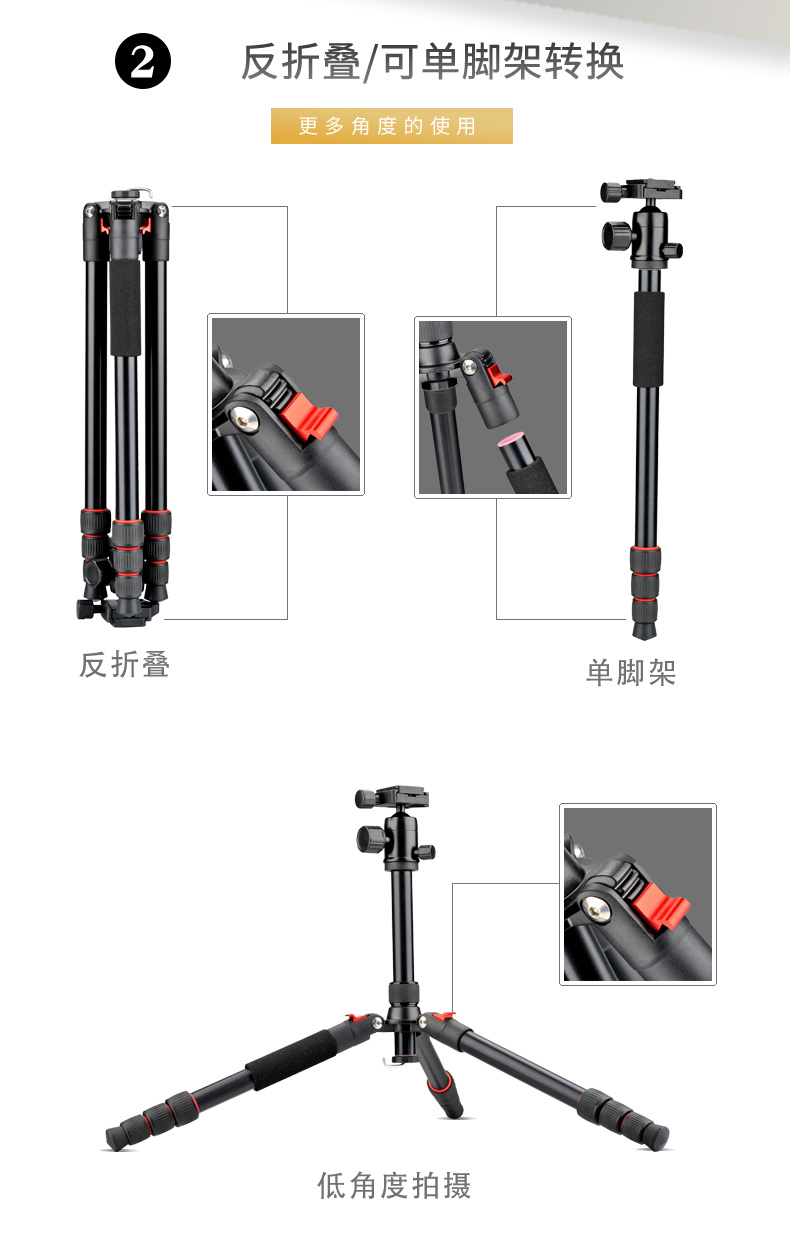 2 反折叠/可单脚架转换

更多角度的使用

反折叠

单脚架

低角度拍摄