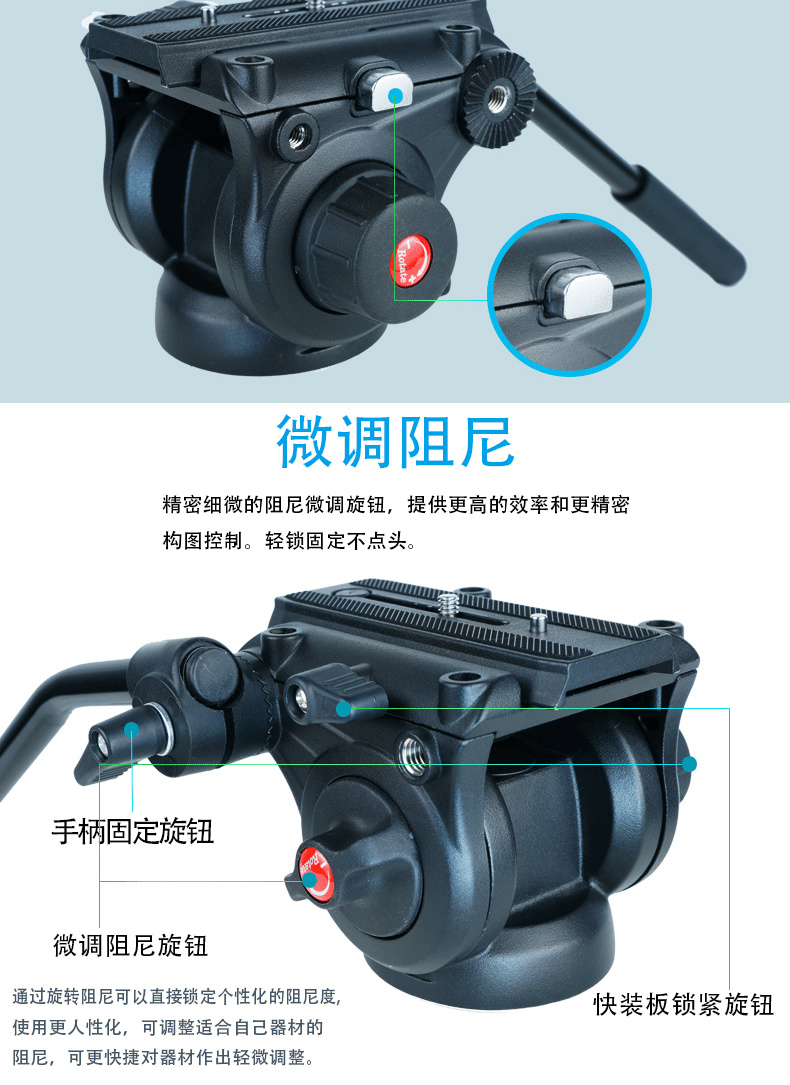 Rotate

微调阻尼

精密细微的阻尼微调旋钮，提供更高的效率和更精密构图控制。轻锁固定不点头。

手柄固定旋钮

Rotate

微调阻尼旋钮

通过旋转阻尼可以直接锁定个性化的阻尼度，使用更人性化，可调整适合自己器材的阻尼，可更快捷对器材作出轻微调整。

快装板锁紧旋钮